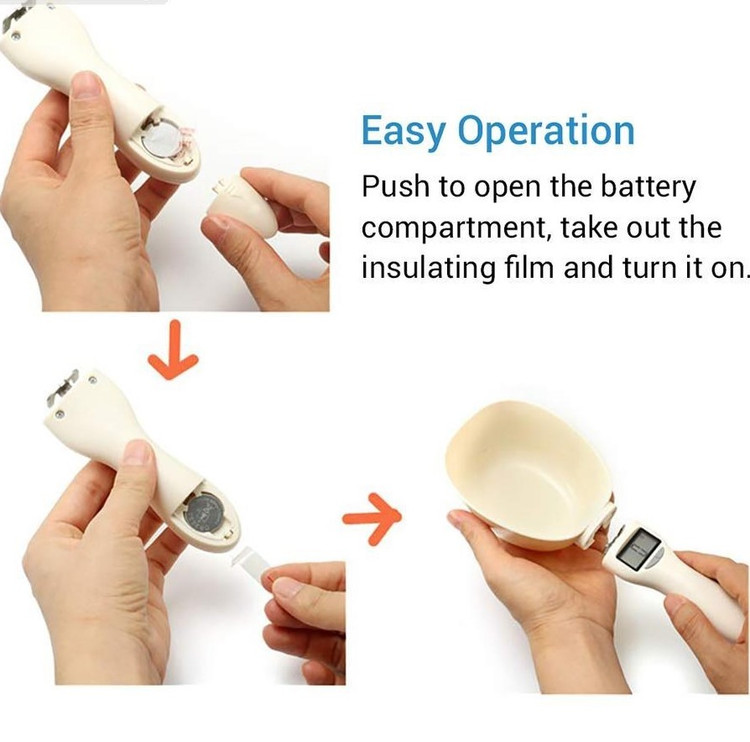 Easy Operation

Push to open the battery compartment, take out the insulating film and turn it on.