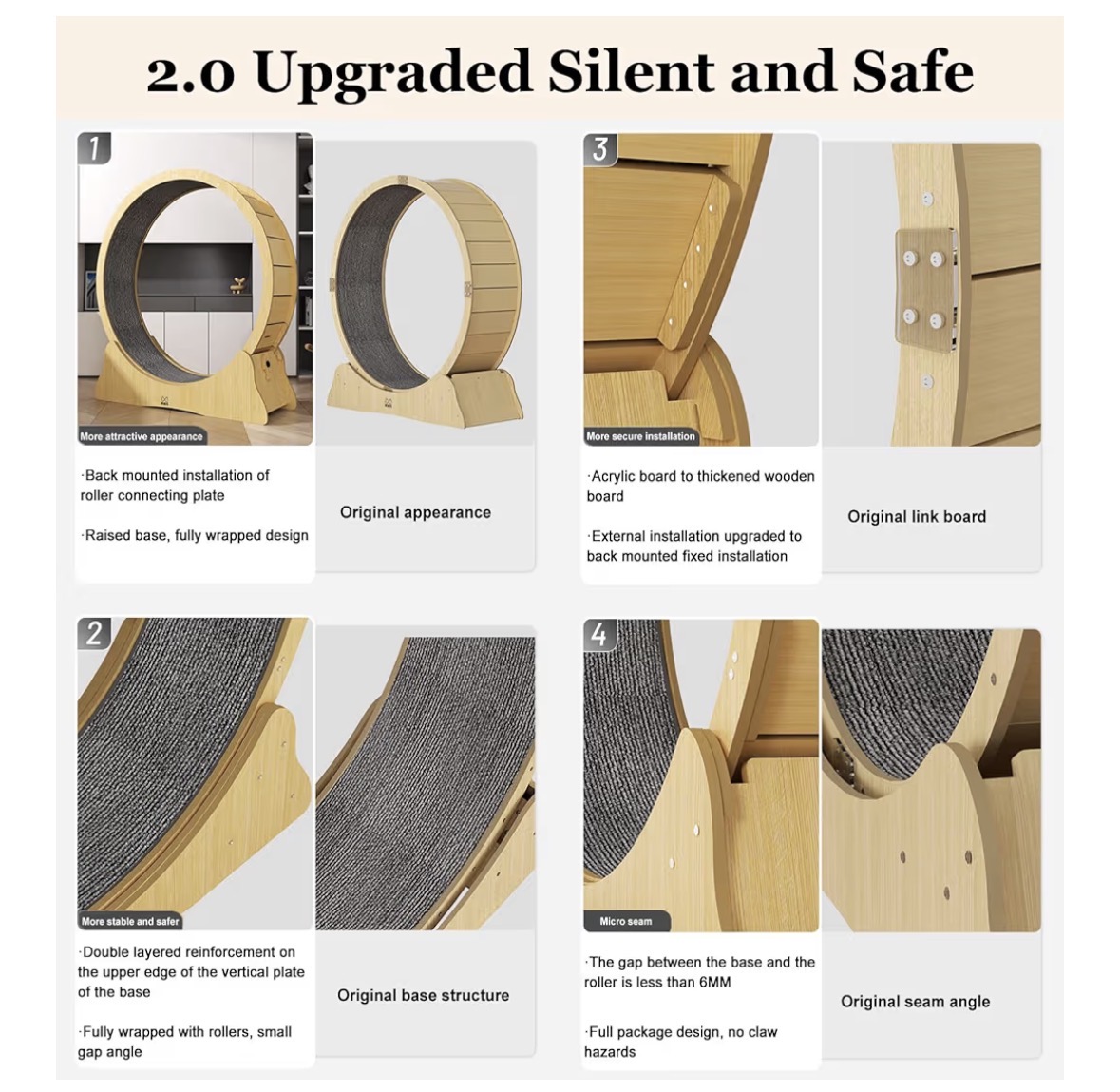 2.0 Upgraded Silent and Safe

1

More attractive appearance

·Back mounted installation of roller connecting plate

·Raised base, fully wrapped design

Original appearance

3

More secure installation

·Acrylic board to thickened wooden board

·External installation upgraded to back mounted fixed installation

Original link board

2

More stable and safer

·Double layered reinforcement on the upper edge of the vertical plate of the base

·Fully wrapped with rollers, small gap angle

Original base structure

4

Micro seam

·The gap between the base and the roller is less than 6MM

·Full package design, no claw hazards

Original seam angle