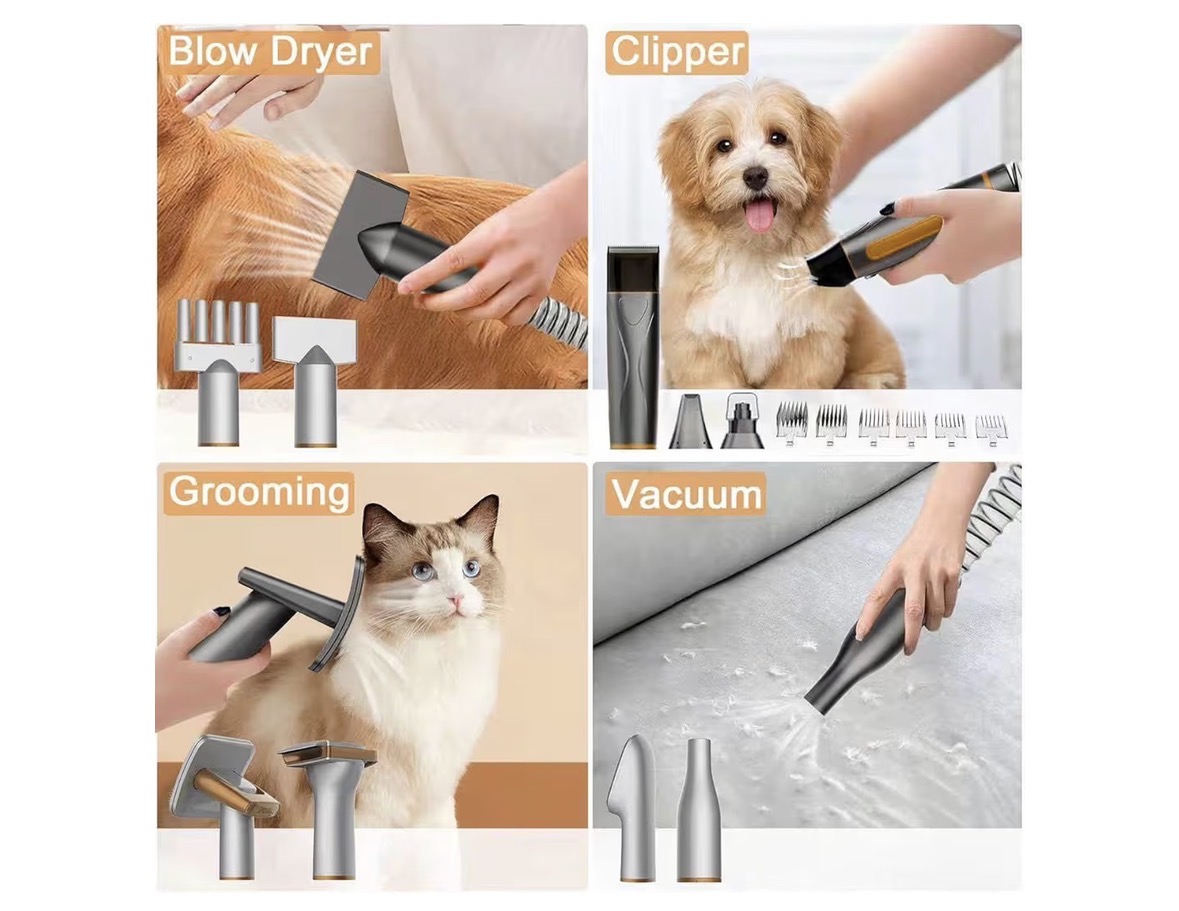 Blow Dryer

Clipper

Grooming

Vacuum