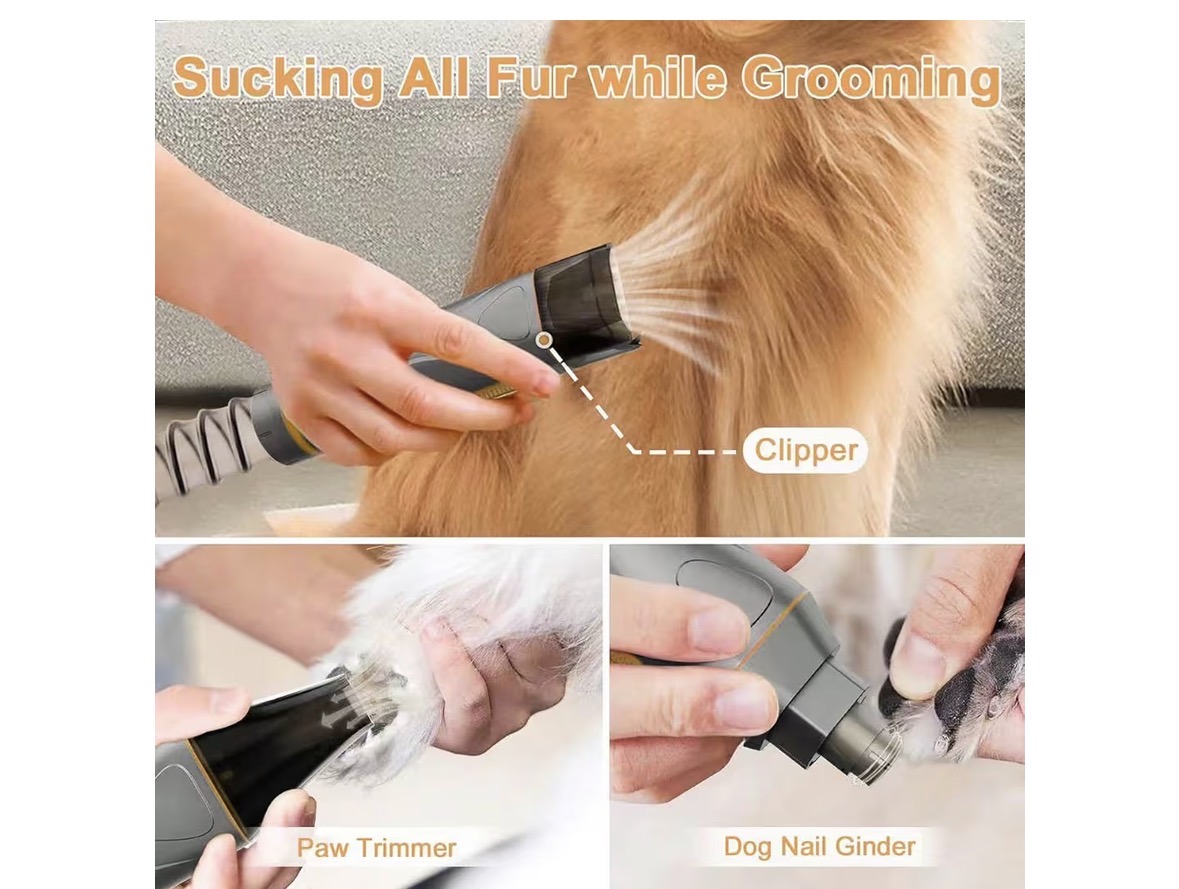 Sucking All Fur while Grooming

Clipper

Paw Trimmer

Dog Nail Ginder